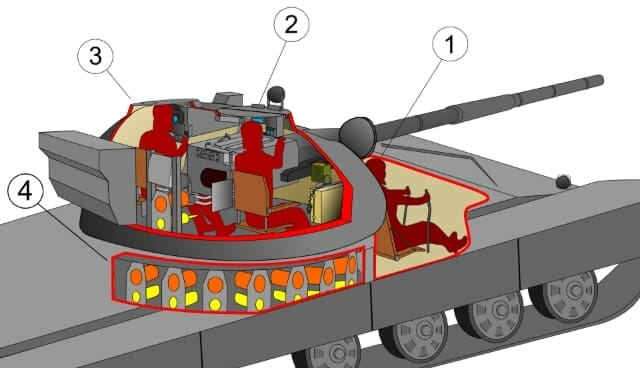 3
2
1
4